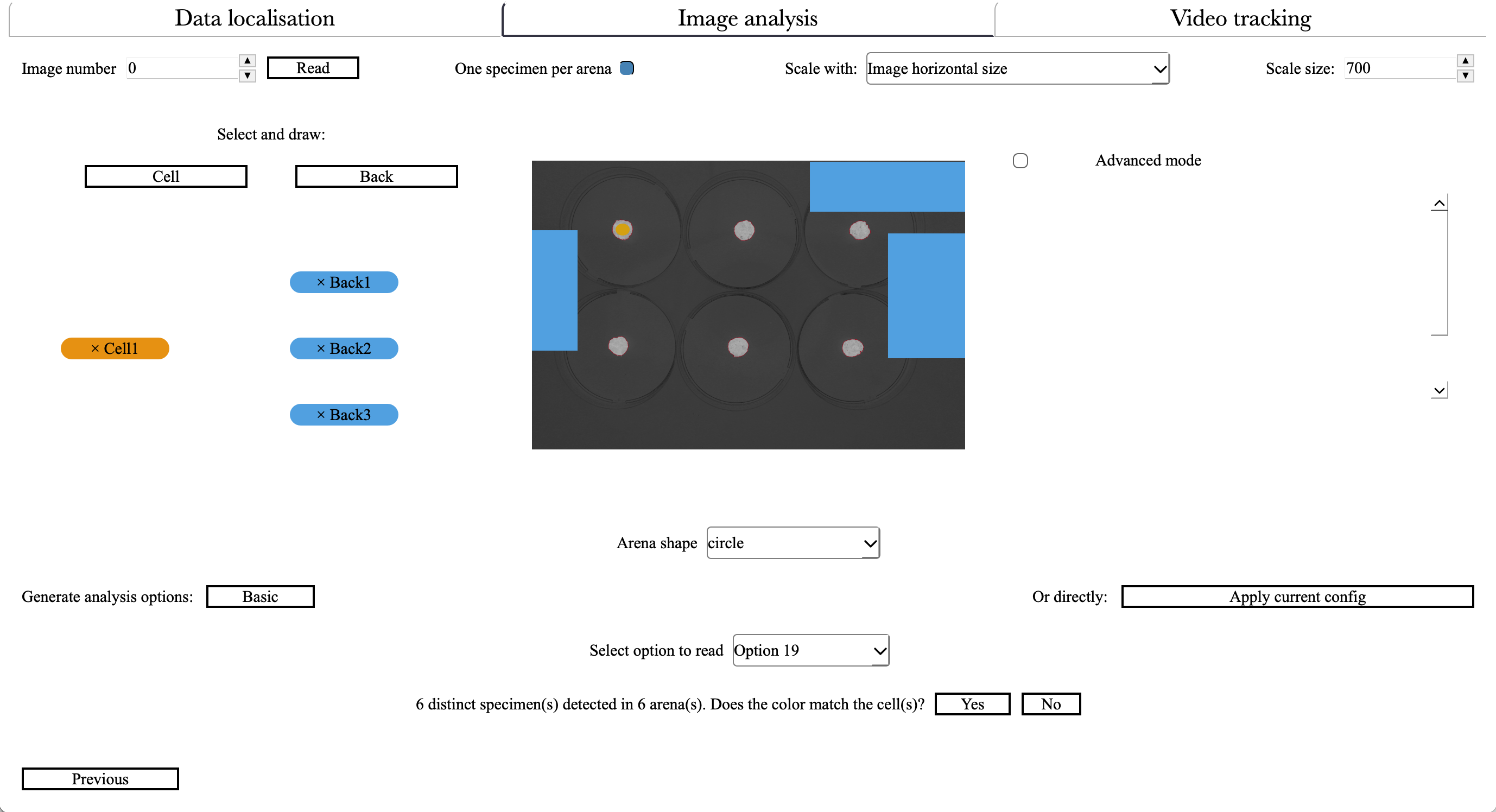 Data localisation

Image analysis

Video tracking

Image number 0 Read One specimen per arena Scale with: Image horizontal size Scale size: 700

Select and draw:

Cell Back

Advanced mode

× Back1

× Cell1 × Back2

× Back3

Arena shape circle

Generate analysis options: Basic Or directly: Apply current config

Select option to read Option 19

6 distinct specimen(s) detected in 6 arena(s). Does the color match the cell(s)? Yes No

Previous